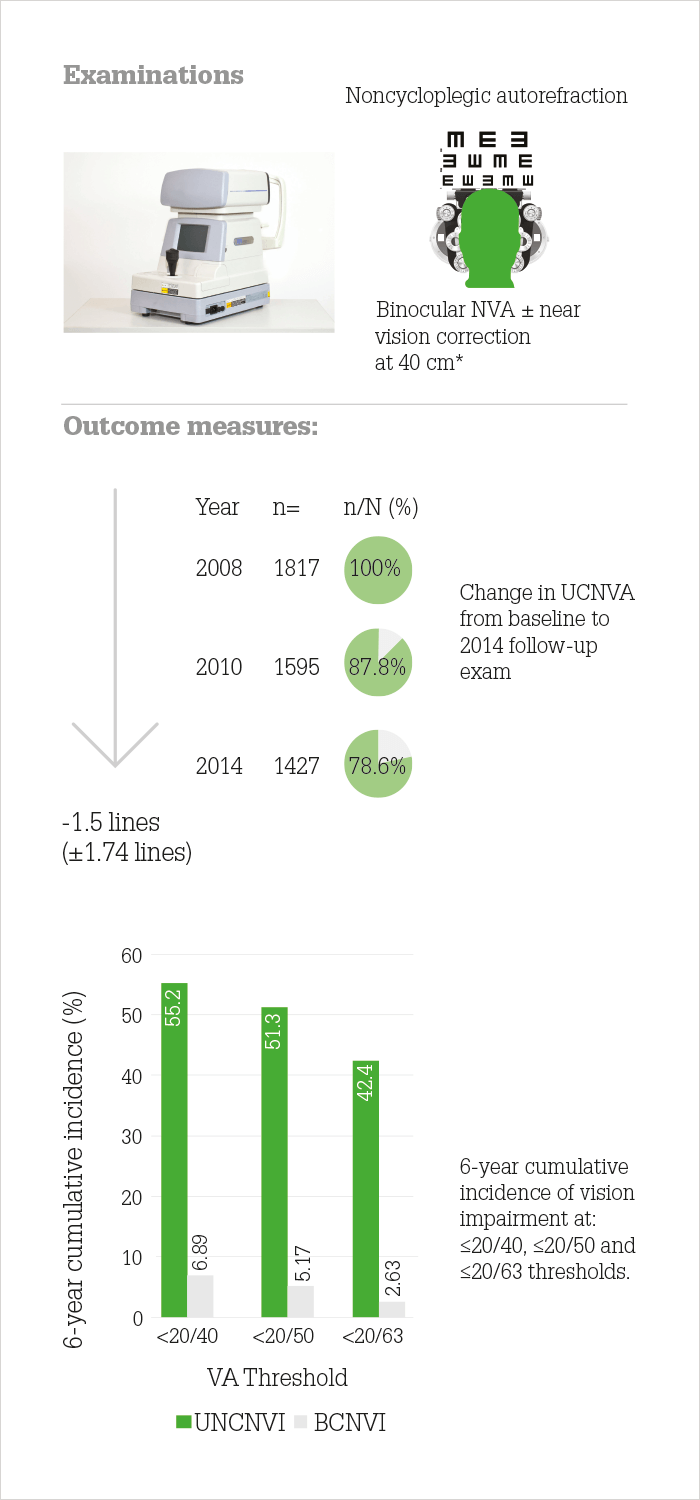 Examinations

Noncycloplegic autorefraction

Binocular NVA ± near vision correction at 40 cm*

Outcome measures:

| Year | n= | n/N (%) |
|---|---|---|
| 2008 | 1817 | 100% |
| 2010 | 1595 | 87.8% |
| 2014 | 1427 | 78.6% |

Change in UCNVA from baseline to 2014 follow-up exam

-1.5 lines
(±1.74 lines)

6-year cumulative incidence (%)

60
50
40
30
20
10
0

55.2
6.89
51.3
5.17
42.4
2.63

<20/40
<20/50
<20/63

VA Threshold

UNCNVI
BCNVI

6-year cumulative incidence of vision impairment at: ≤20/40, ≤20/50 and ≤20/63 thresholds.