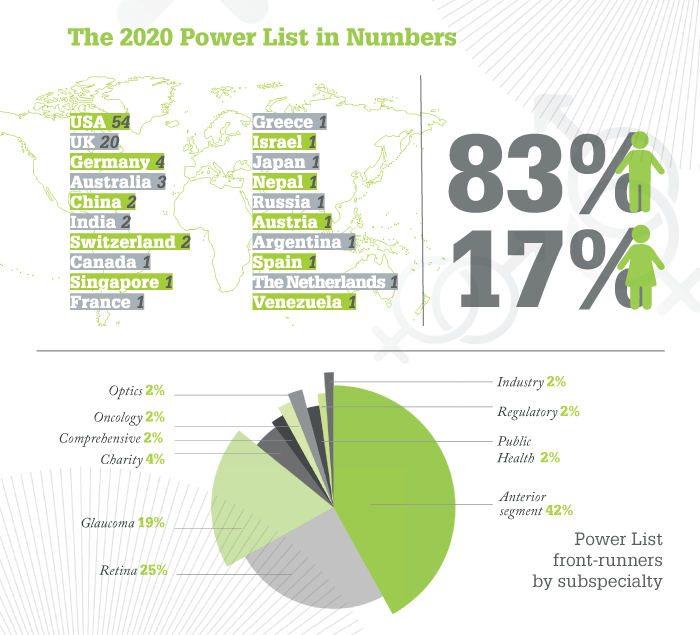 The 2020 Power List in Numbers

USA 54
UK 20
Germany 4
Australia 3
China 2
India 2
Switzerland 2
Canada 1
Singapore 1
France 1

Greece 1
Israel 1
Japan 1
Nepal 1
Russia 1
Austria 1
Argentina 1
Spain 1
The Netherlands 1
Venezuela 1

83%
17%

Optics 2%
Oncology 2%
Comprehensive 2%
Charity 4%
Glaucoma 19%
Retina 25%
Industry 2%
Regulatory 2%
Public Health 2%
Anterior segment 42%

Power List front-runners by subspecialty