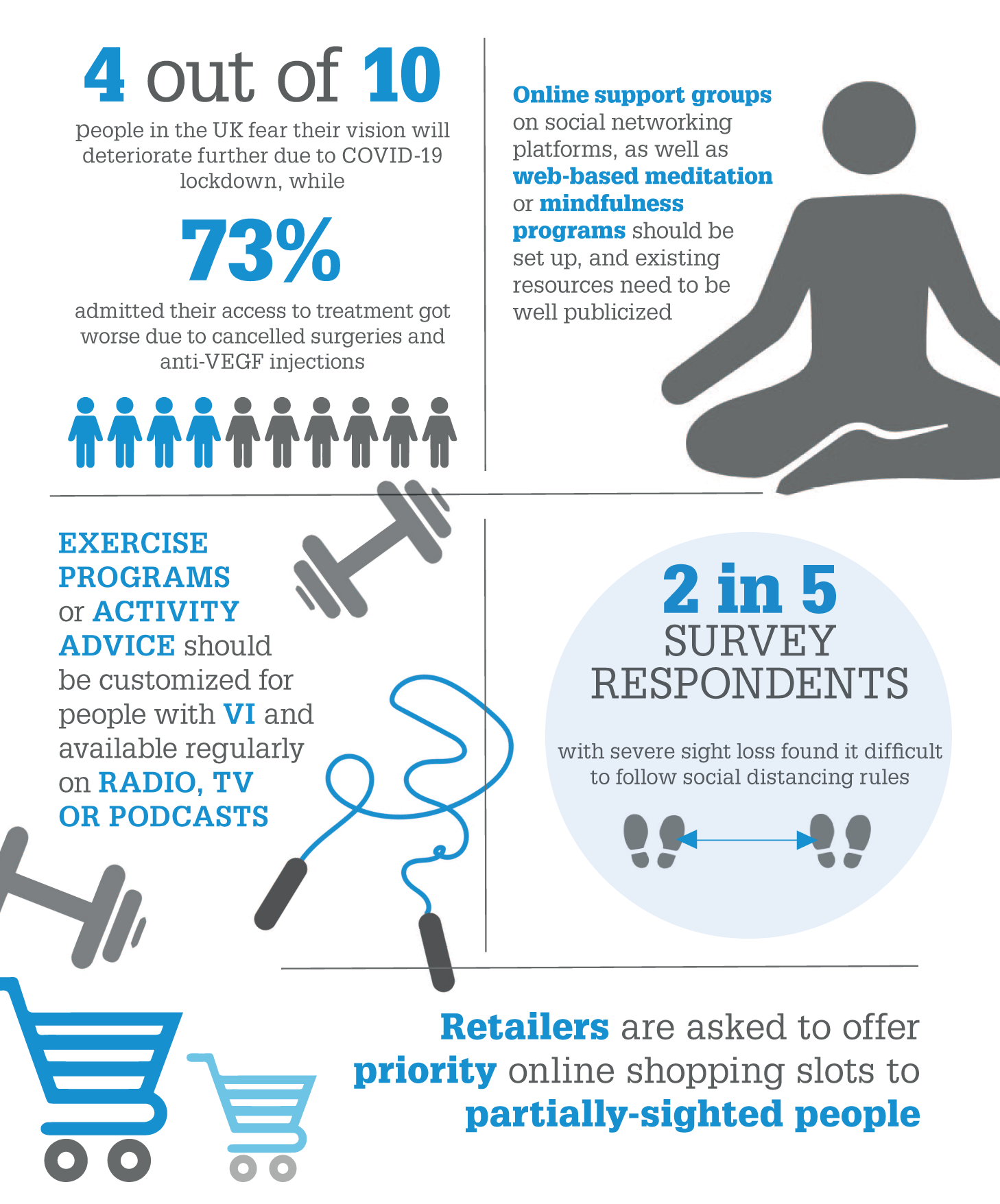 4 out of 10

people in the UK fear their vision will deteriorate further due to COVID-19 lockdown, while

73%

admitted their access to treatment got worse due to cancelled surgeries and anti-VEGF injections

Online support groups on social networking platforms, as well as web-based meditation or mindfulness programs should be set up, and existing resources need to be well publicized

EXERCISE PROGRAMS or ACTIVITY ADVICE should be customized for people with VI and available regularly on RADIO, TV OR PODCASTS

2 in 5

SURVEY RESPONDENTS

with severe sight loss found it difficult to follow social distancing rules

Retailers are asked to offer priority online shopping slots to partially-sighted people