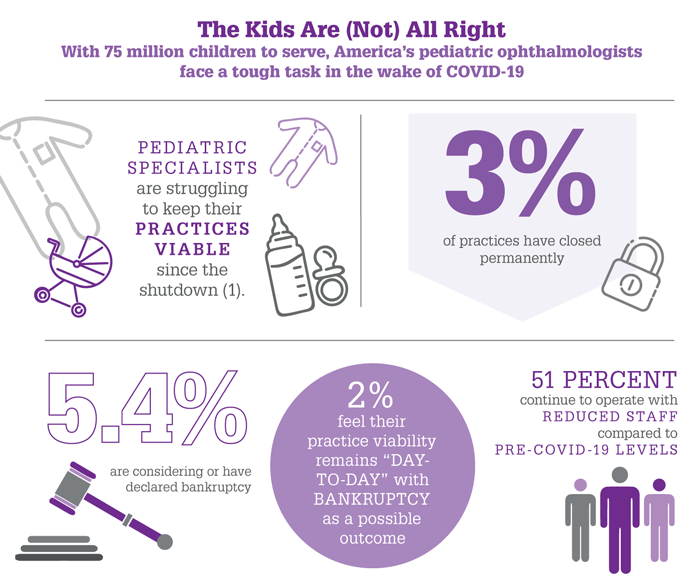 The Kids Are (Not) All Right

With 75 million children to serve, America's pediatric ophthalmologists face a tough task in the wake of COVID-19

PEDIATRIC SPECIALISTS are struggling to keep their PRACTICES VIABLE since the shutdown (1).

3%

of practices have closed permanently

5.4%

are considering or have declared bankruptcy

2%

feel their practice viability remains "DAY-TO-DAY" with BANKRUPTCY as a possible outcome

51 PERCENT

continue to operate with REDUCED STAFF compared to PRE-COVID-19 LEVELS