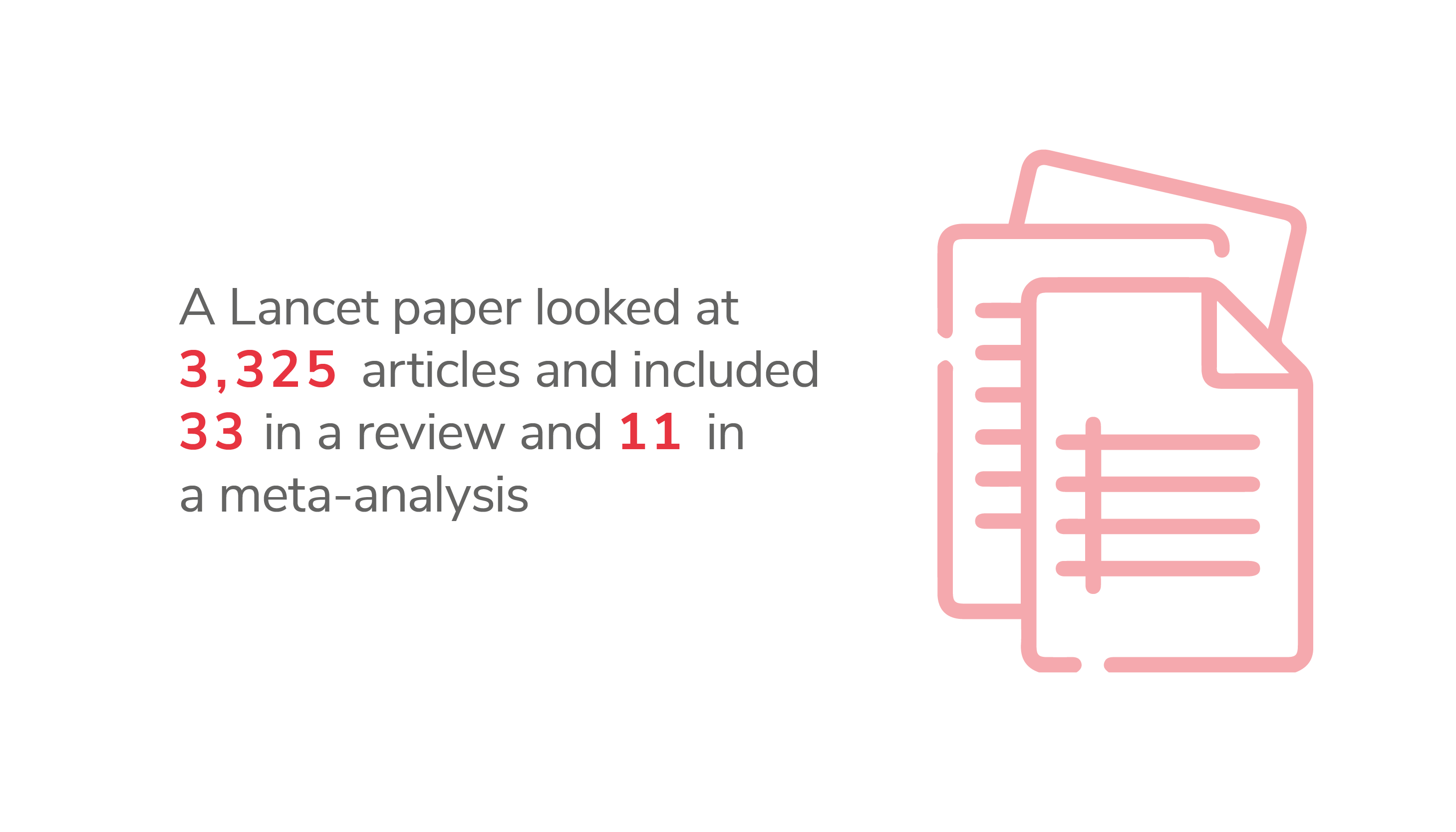 A Lancet paper looked at 3,325 articles and included 33 in a review and 11 in a meta-analysis