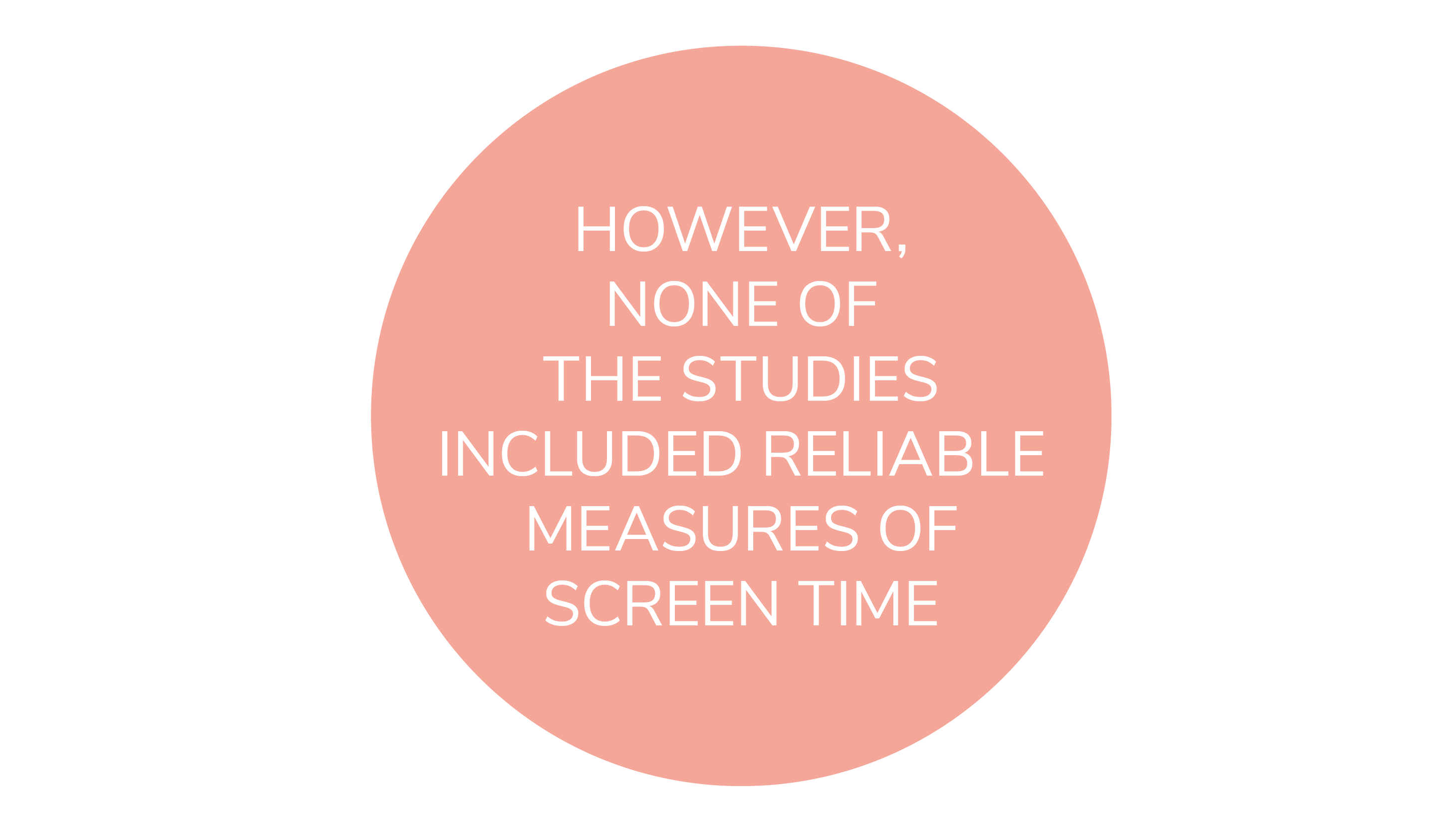 HOWEVER, NONE OF THE STUDIES INCLUDED RELIABLE MEASURES OF SCREEN TIME