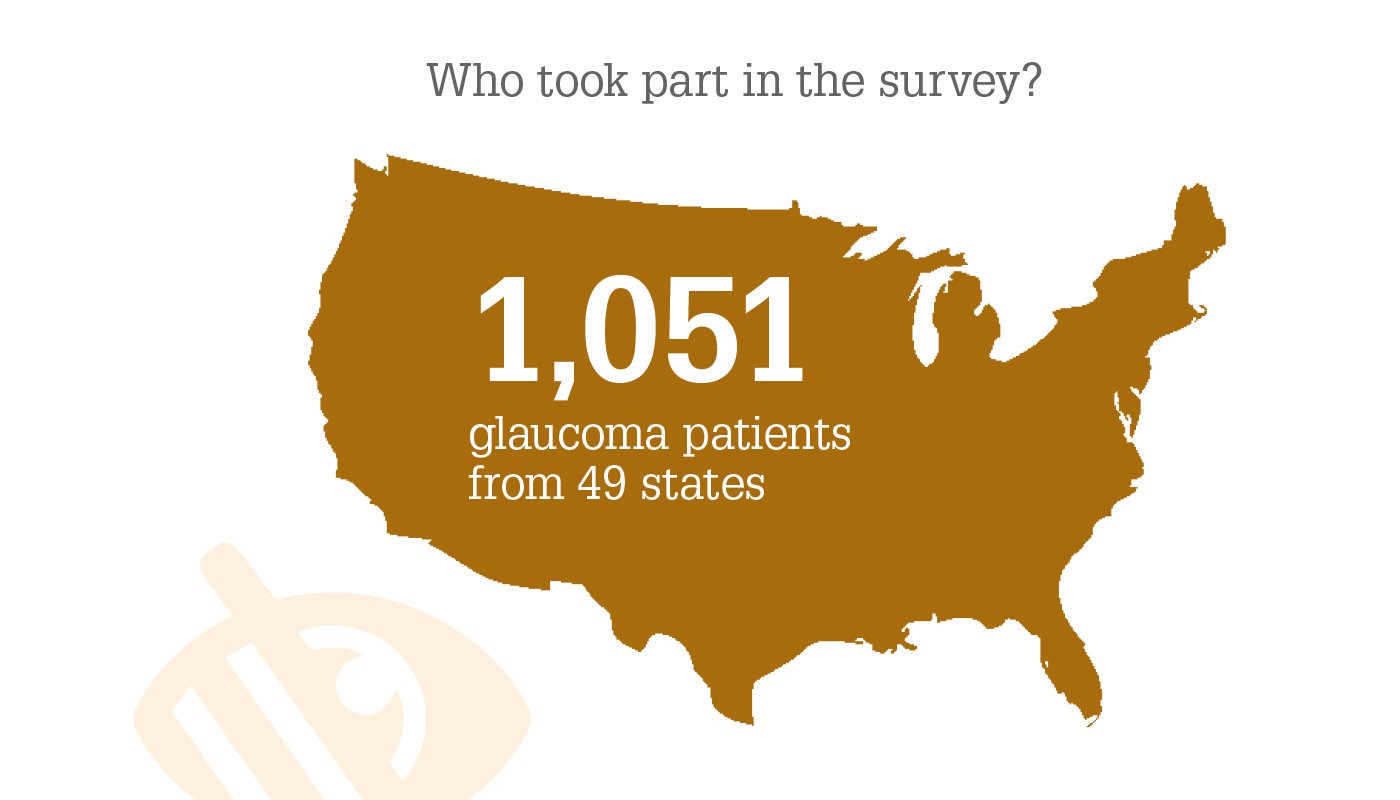 Who took part in the survey?

1,051
glaucoma patients from 49 states