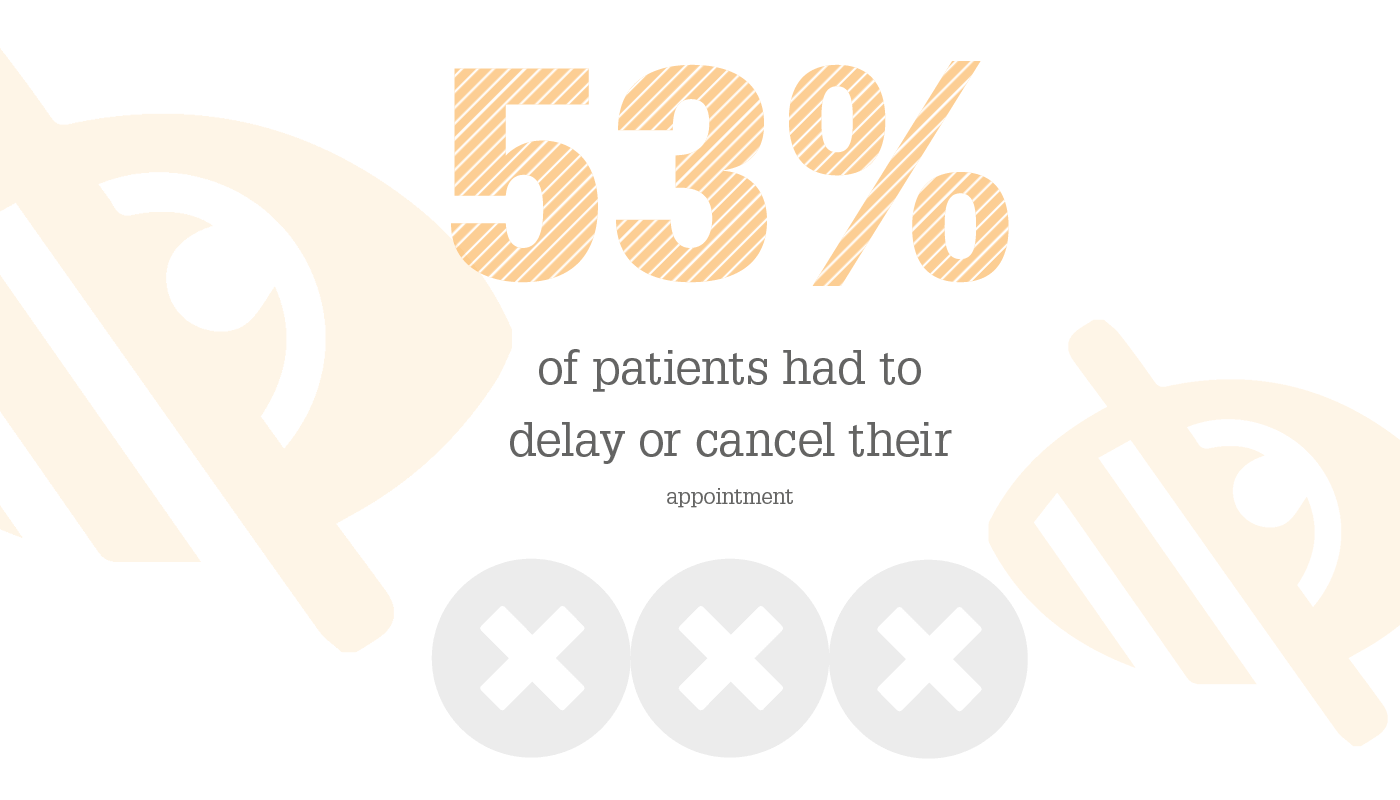 53%

of patients had to delay or cancel their

appointment