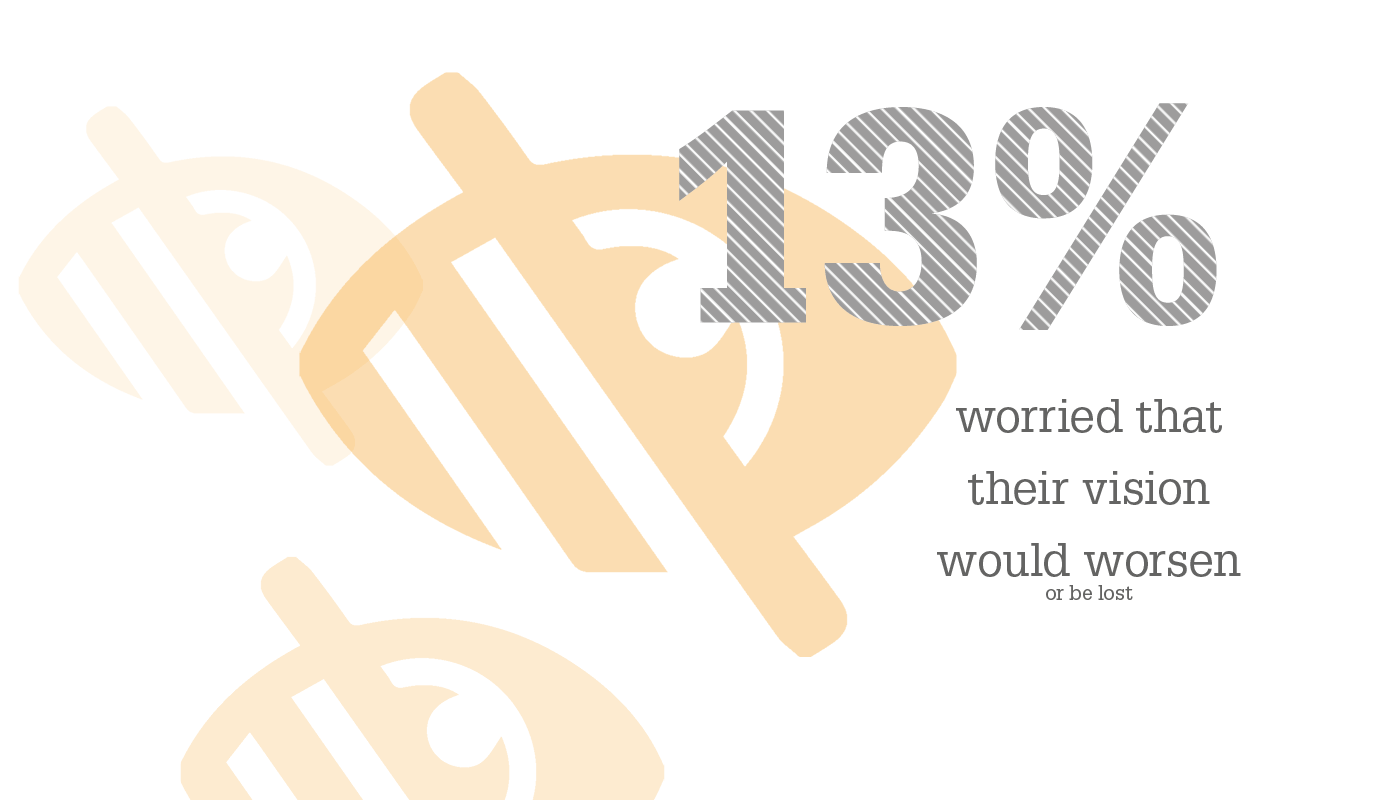 13%

worried that their vision would worsen or be lost