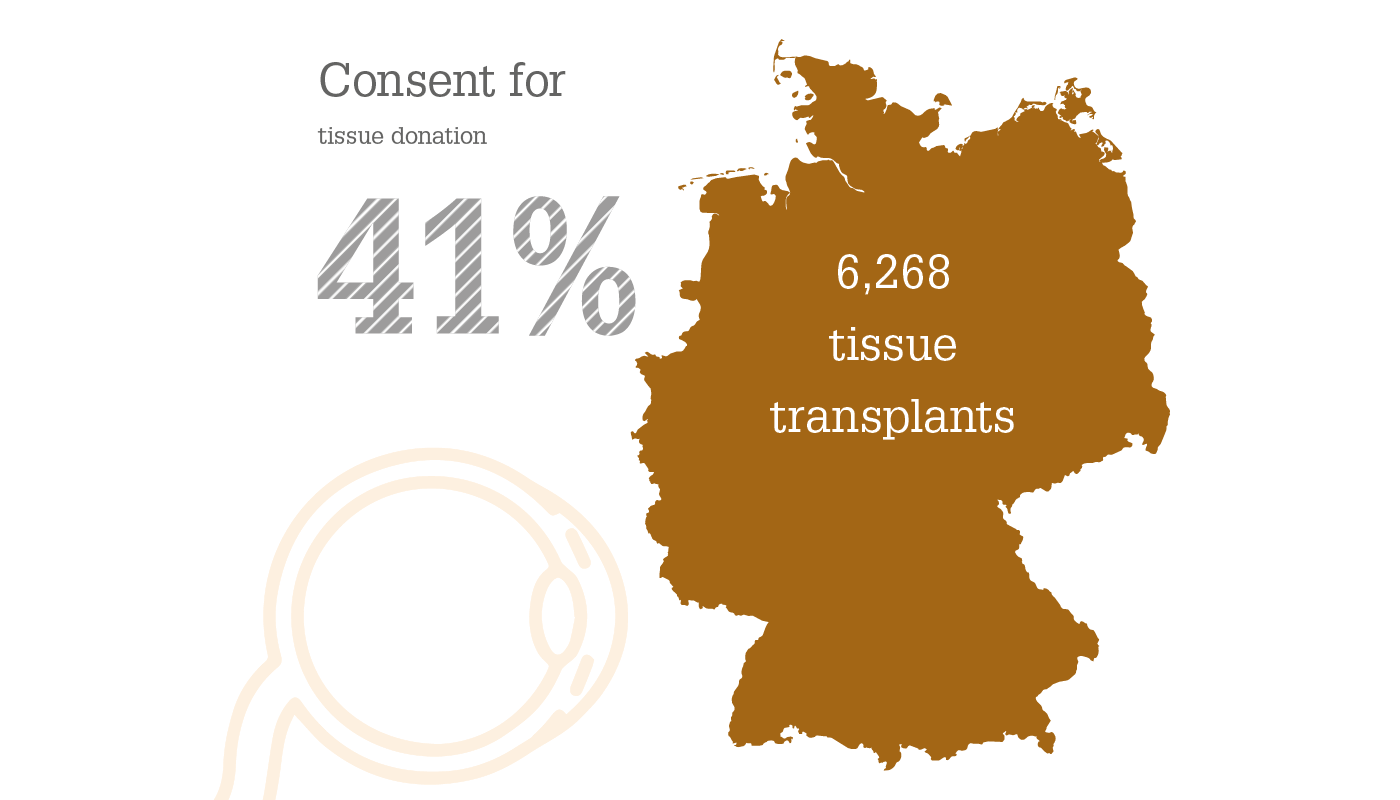 Consent for
tissue donation

41%

6,268
tissue
transplants