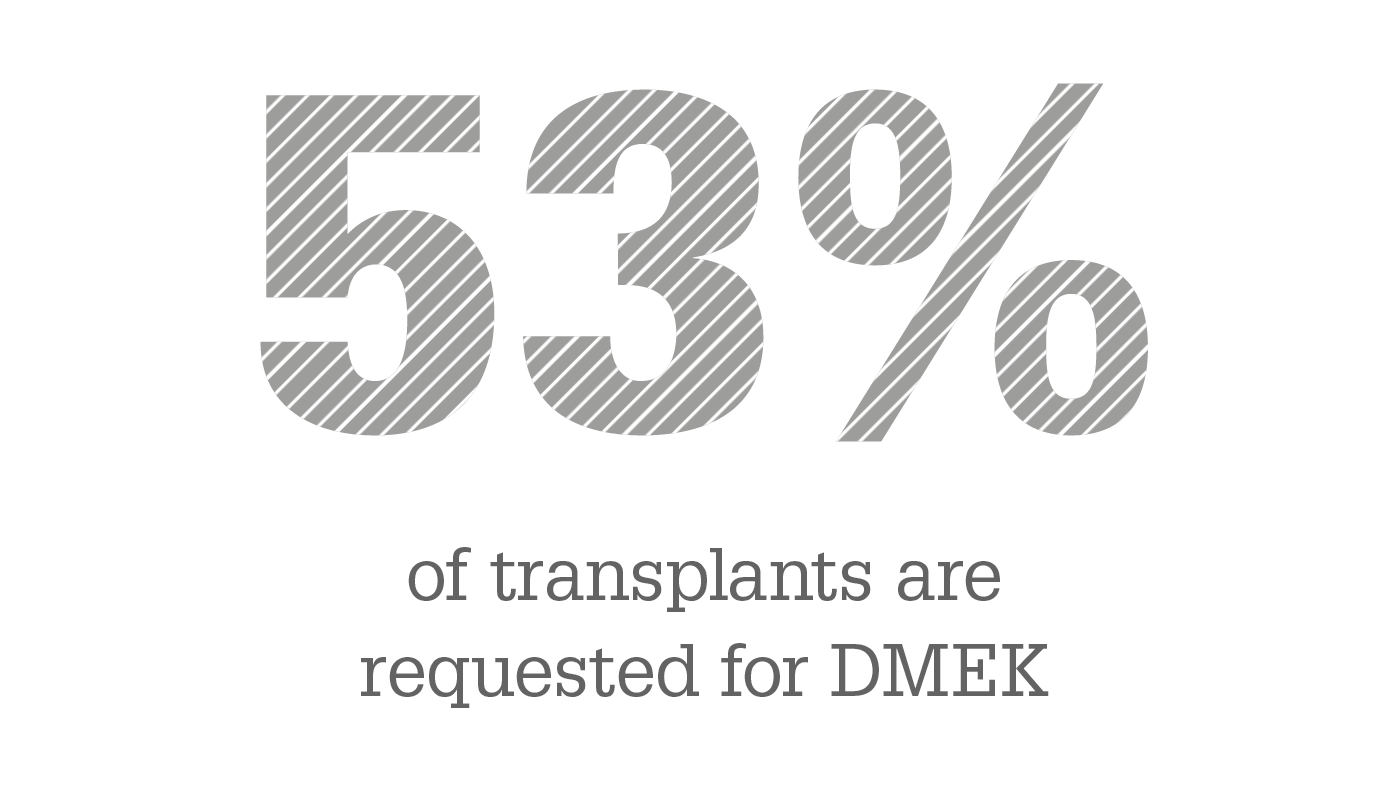 53%

of transplants are requested for DMEK