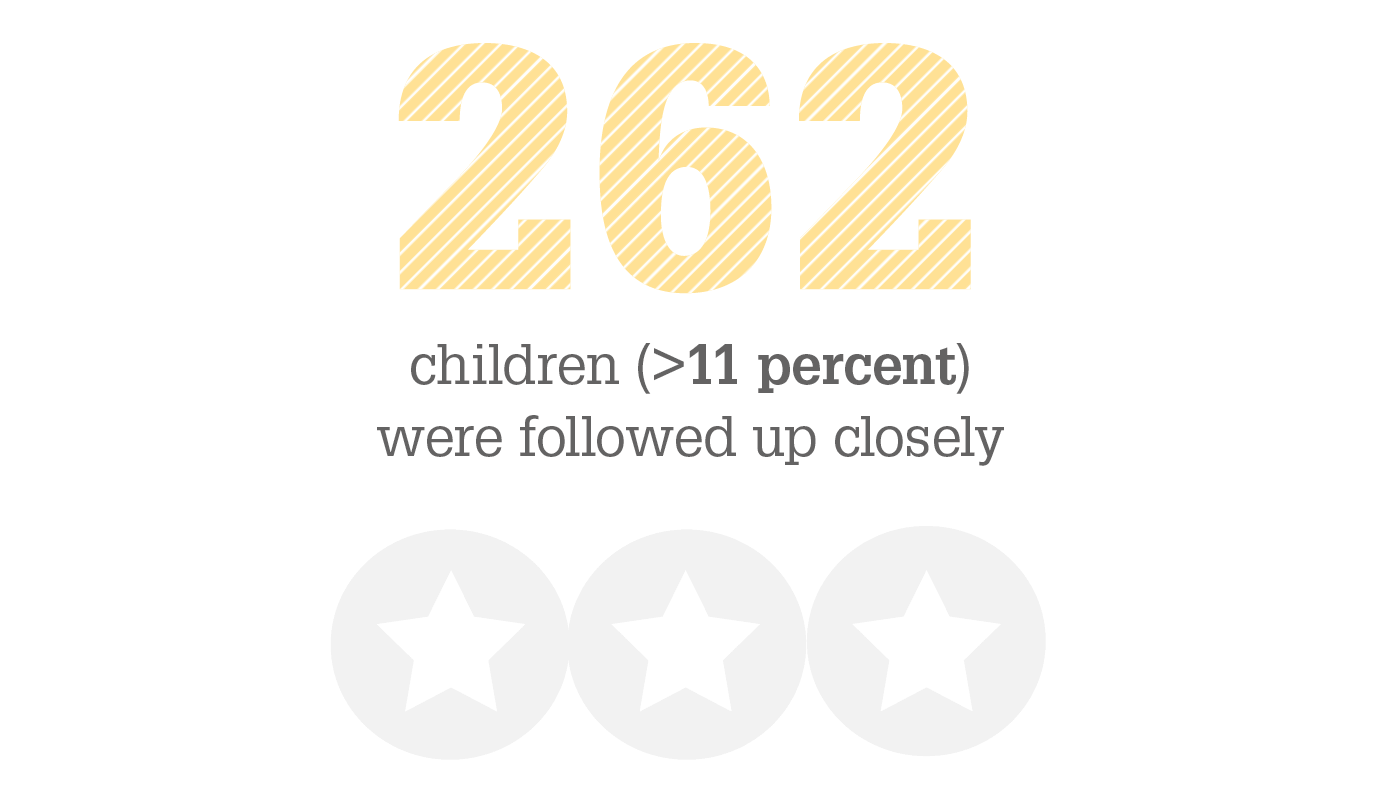 262

children (>11 percent) were followed up closely