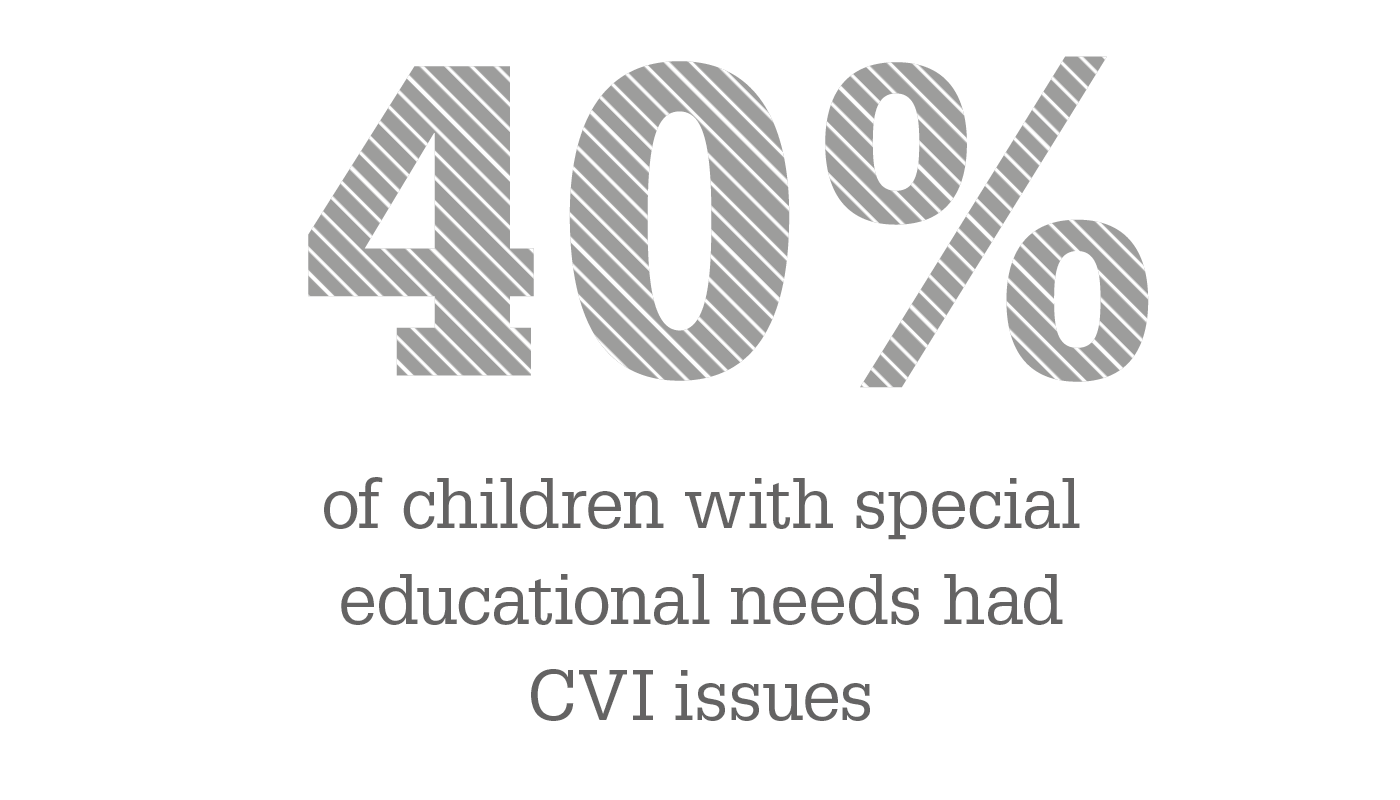 40%

of children with special educational needs had CVI issues