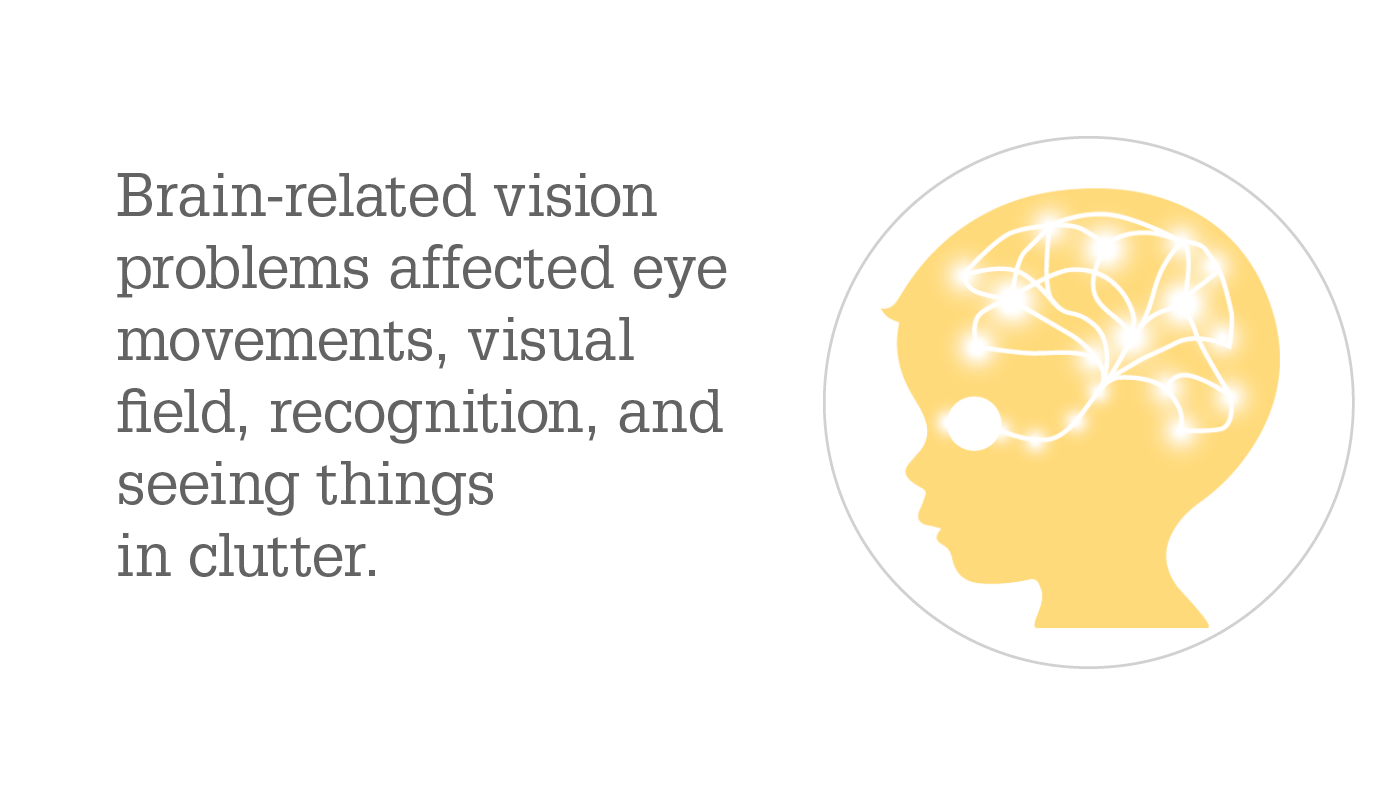 Brain-related vision problems affected eye movements, visual field, recognition, and seeing things in clutter.