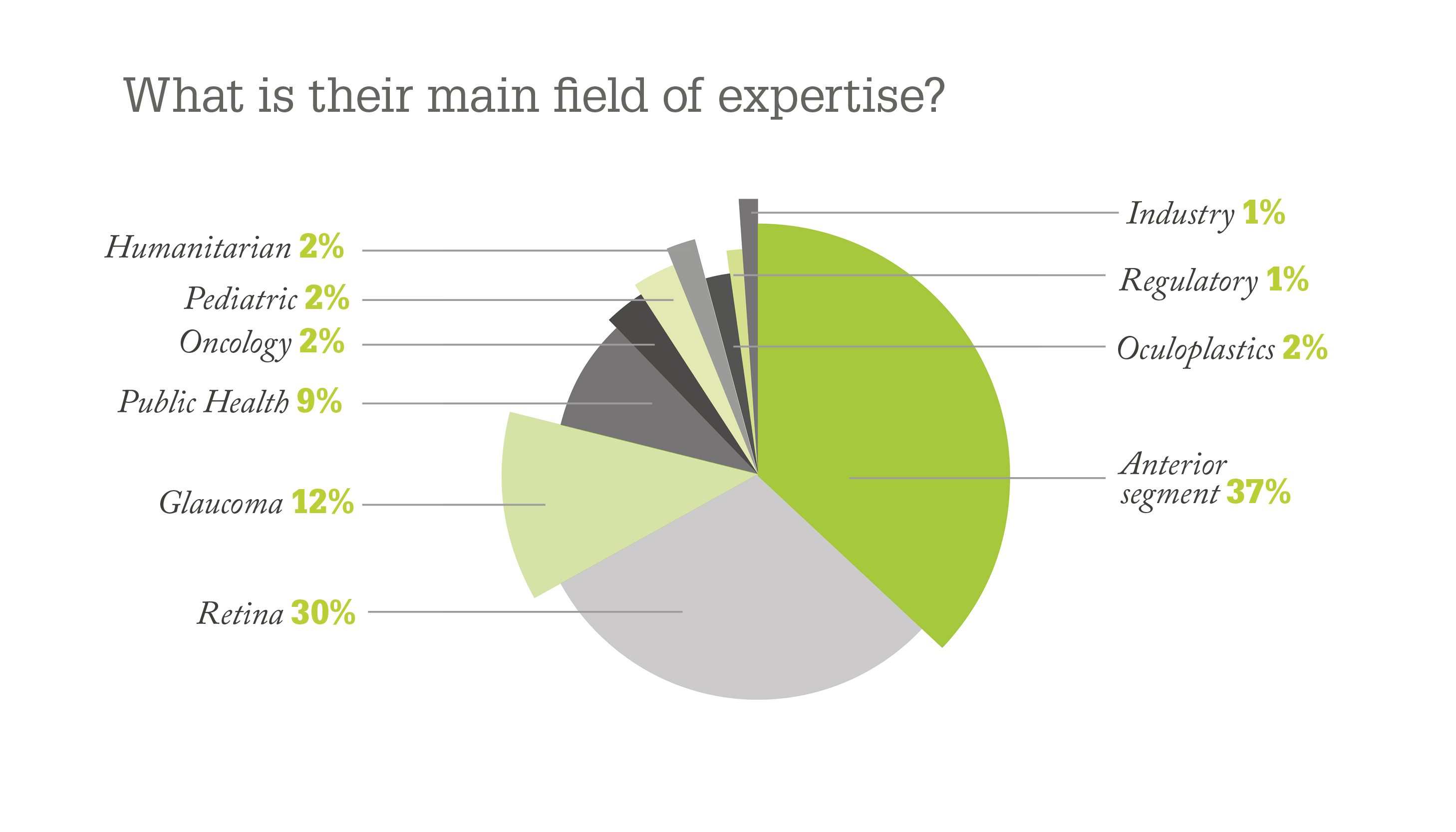 What is their main field of expertise?

Humanitarian 2%
Pediatric 2%
Oncology 2%
Public Health 9%
Glaucoma 12%
Retina 30%

Industry 1%
Regulatory 1%
Oculoplastics 2%
Anterior segment 37%