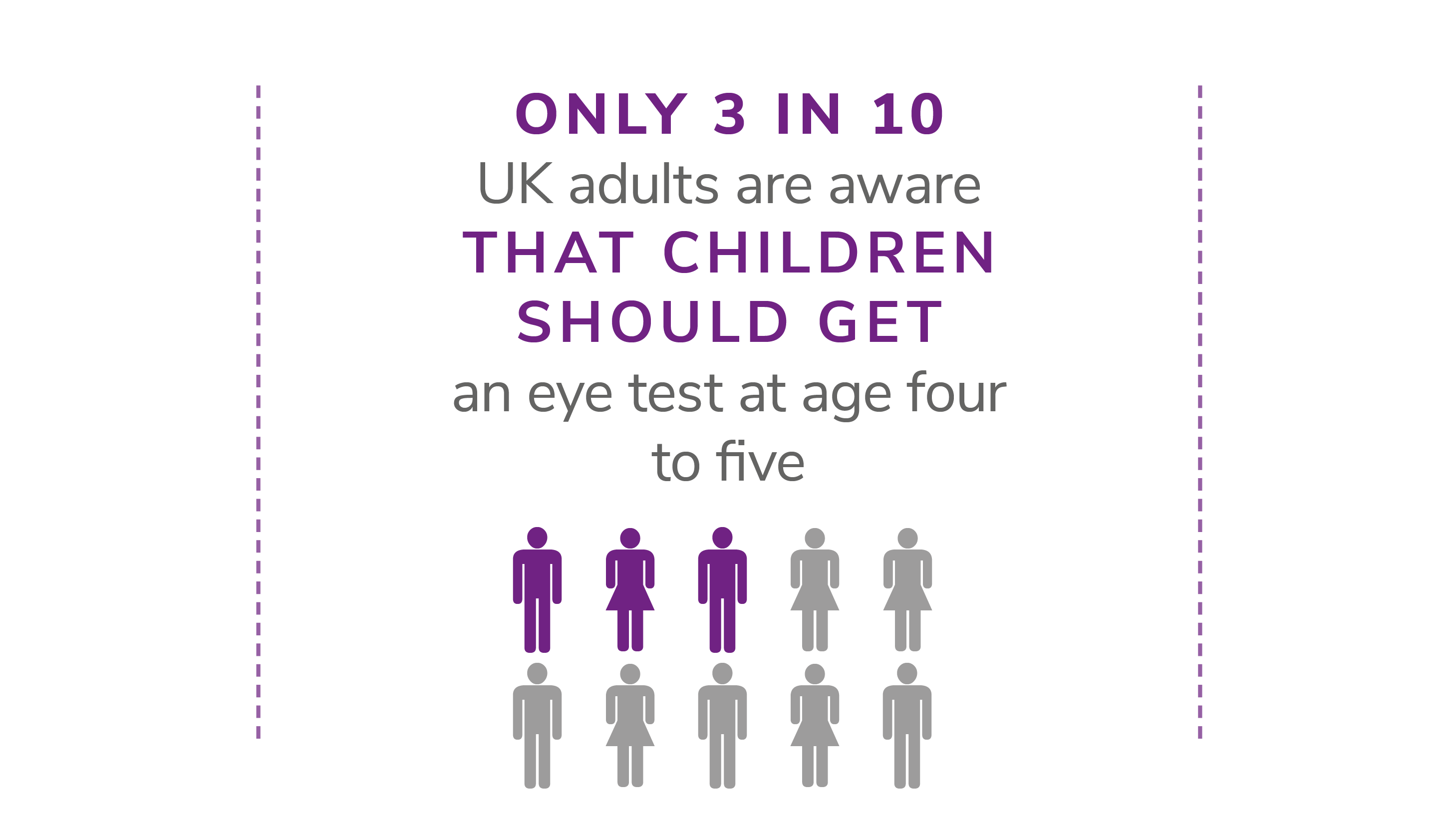 ONLY 3 IN 10
UK adults are aware
THAT CHILDREN SHOULD GET
an eye test at age four to five