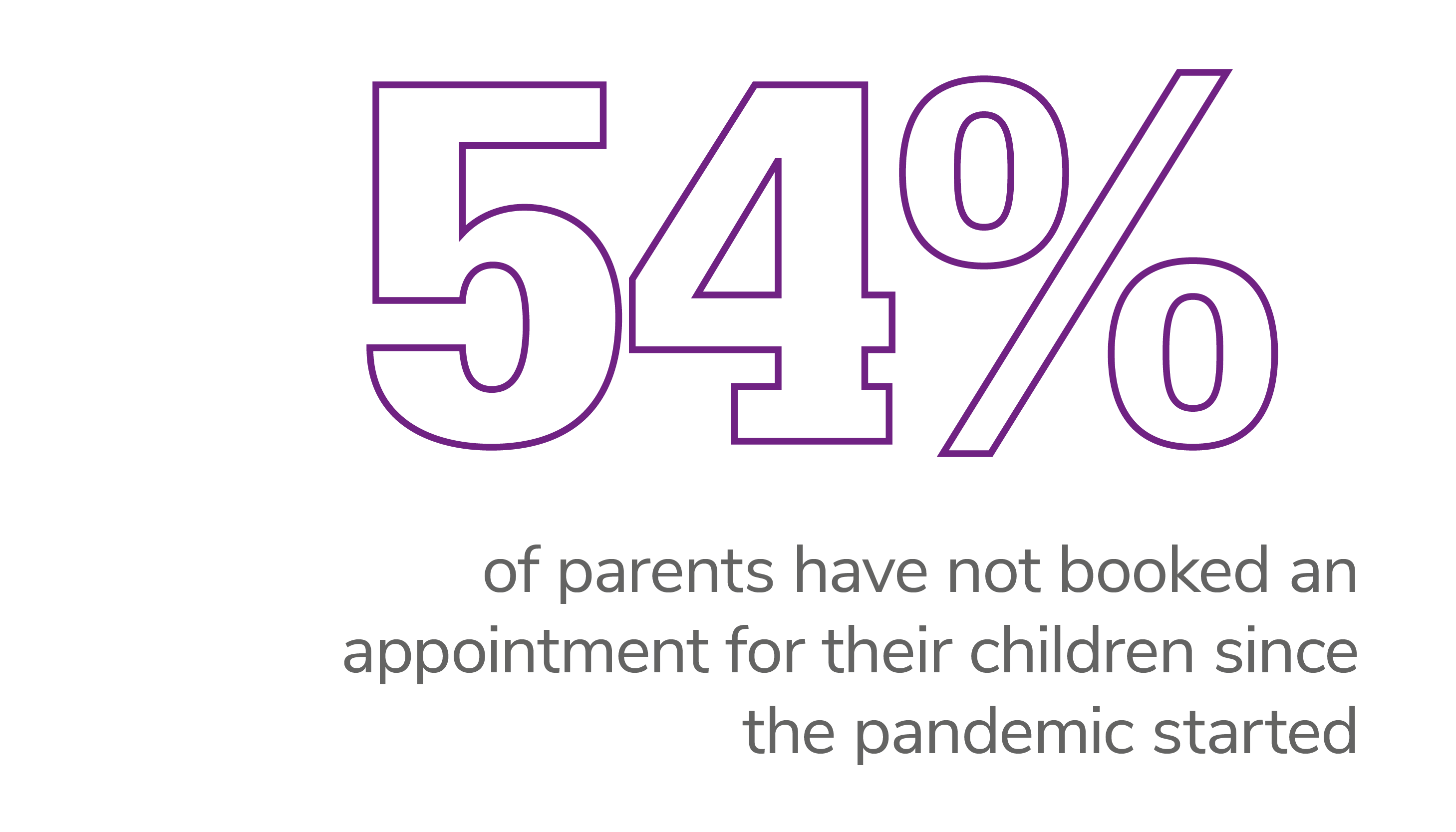 54%

of parents have not booked an appointment for their children since the pandemic started