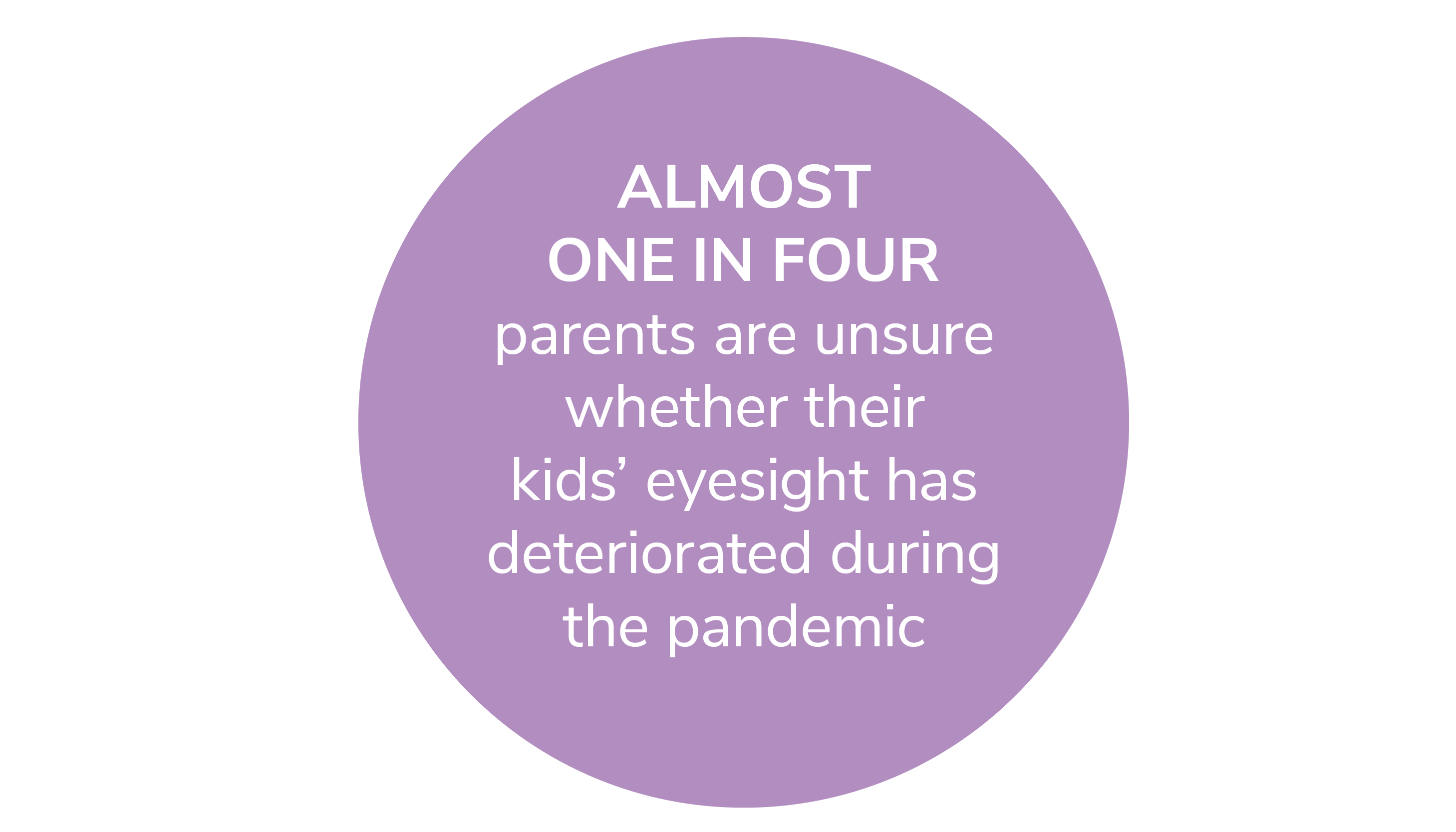 ALMOST
ONE IN FOUR
parents are unsure whether their kids’ eyesight has deteriorated during the pandemic