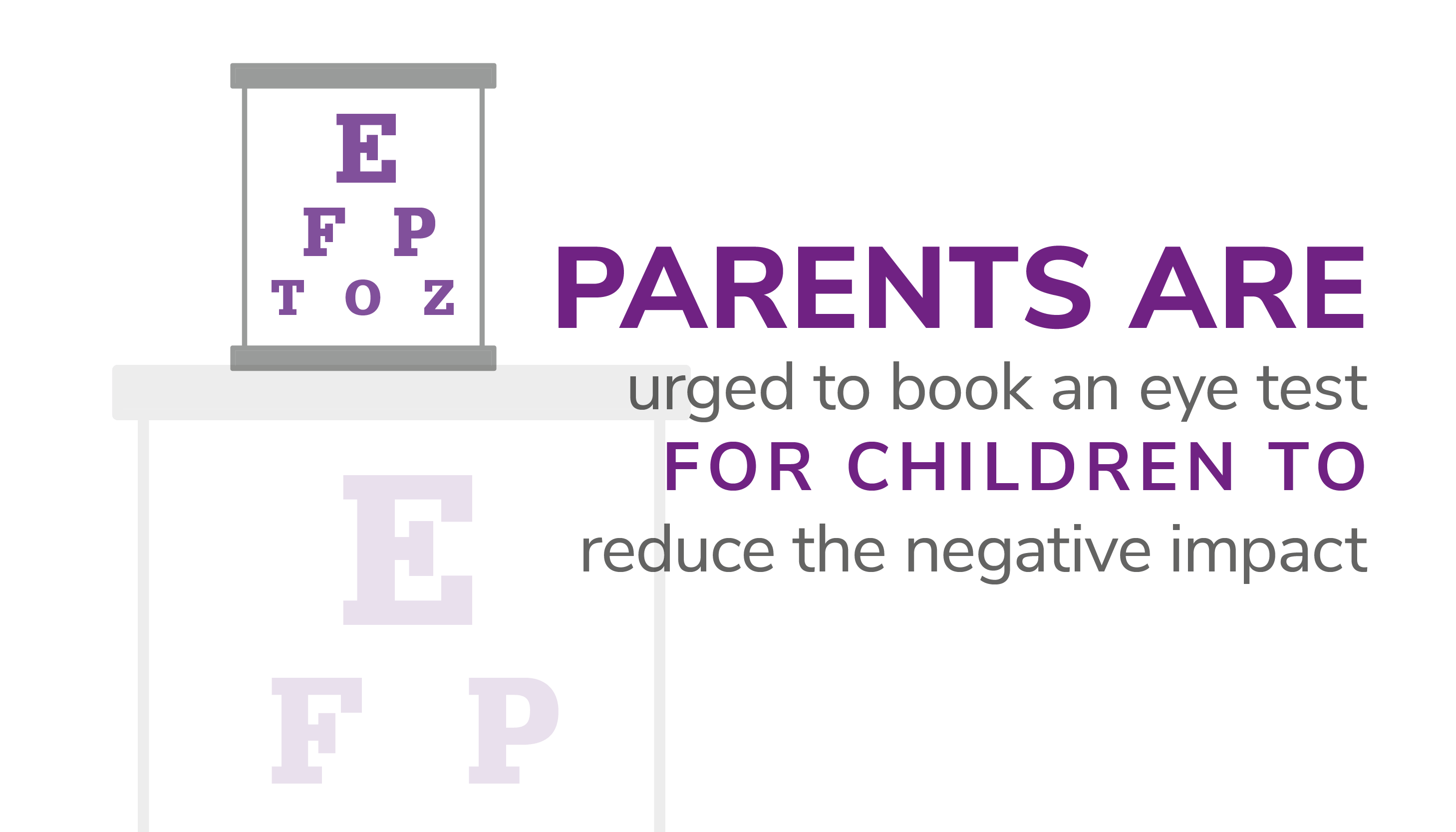 E
F P
T O Z

PARENTS ARE
urged to book an eye test
FOR CHILDREN TO
reduce the negative impact

E
F P