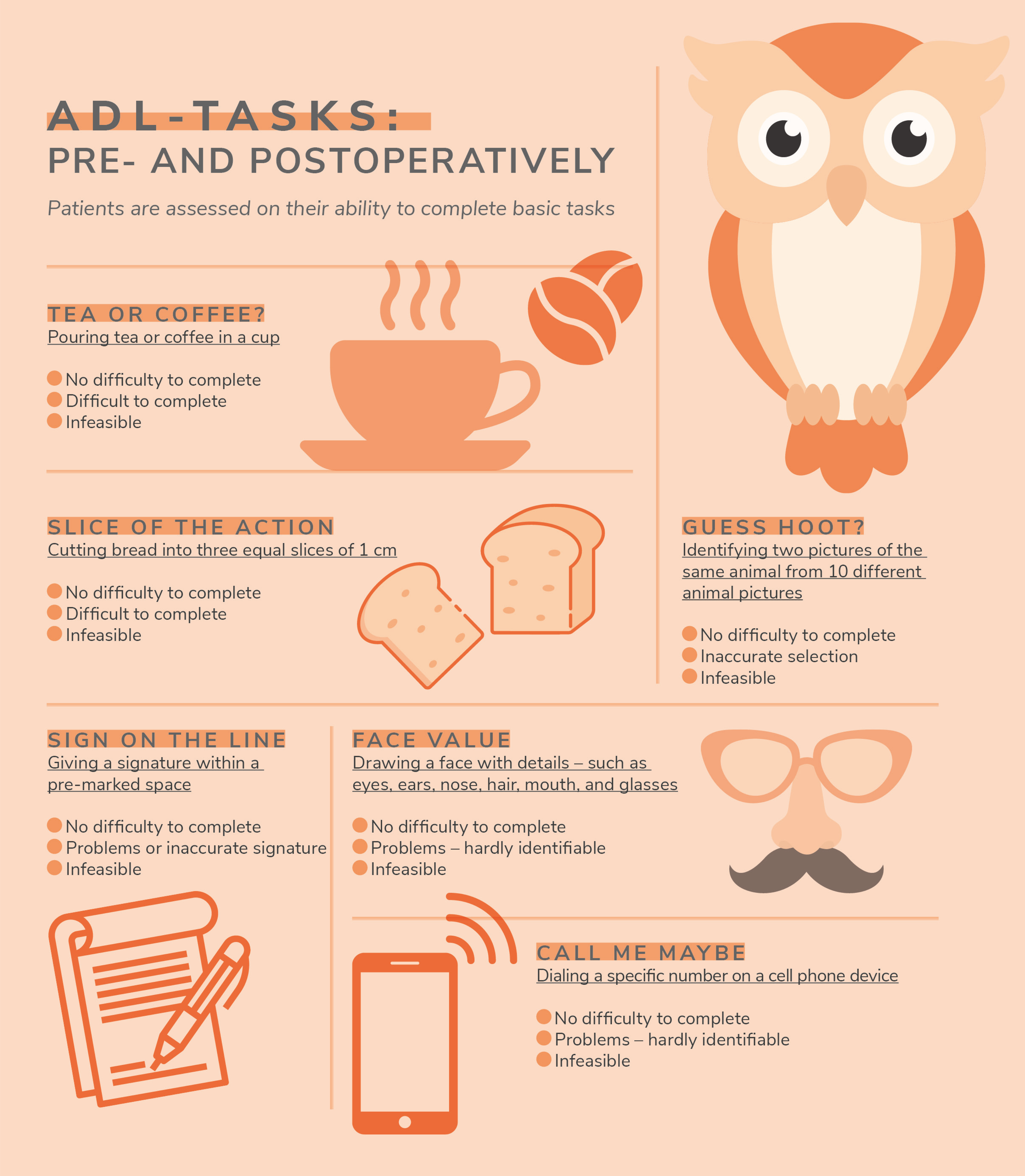 ADL-TASKS:
PRE- AND POSTOPERATIVELY

Patients are assessed on their ability to complete basic tasks

TEA OR COFFEE?
Pouring tea or coffee in a cup

No difficulty to complete
Difficult to complete
Infeasible

SLICE OF THE ACTION
Cutting bread into three equal slices of 1 cm

No difficulty to complete
Difficult to complete
Infeasible

GUESS HOOT?
Identifying two pictures of the same animal from 10 different animal pictures

No difficulty to complete
Inaccurate selection
Infeasible

SIGN ON THE LINE
Giving a signature within a pre-marked space

No difficulty to complete
Problems or inaccurate signature
Infeasible

FACE VALUE
Drawing a face with details – such as eyes, ears, nose, hair, mouth, and glasses

No difficulty to complete
Problems – hardly identifiable
Infeasible

CALL ME MAYBE
Dialing a specific number on a cell phone device

No difficulty to complete
Problems – hardly identifiable
Infeasible