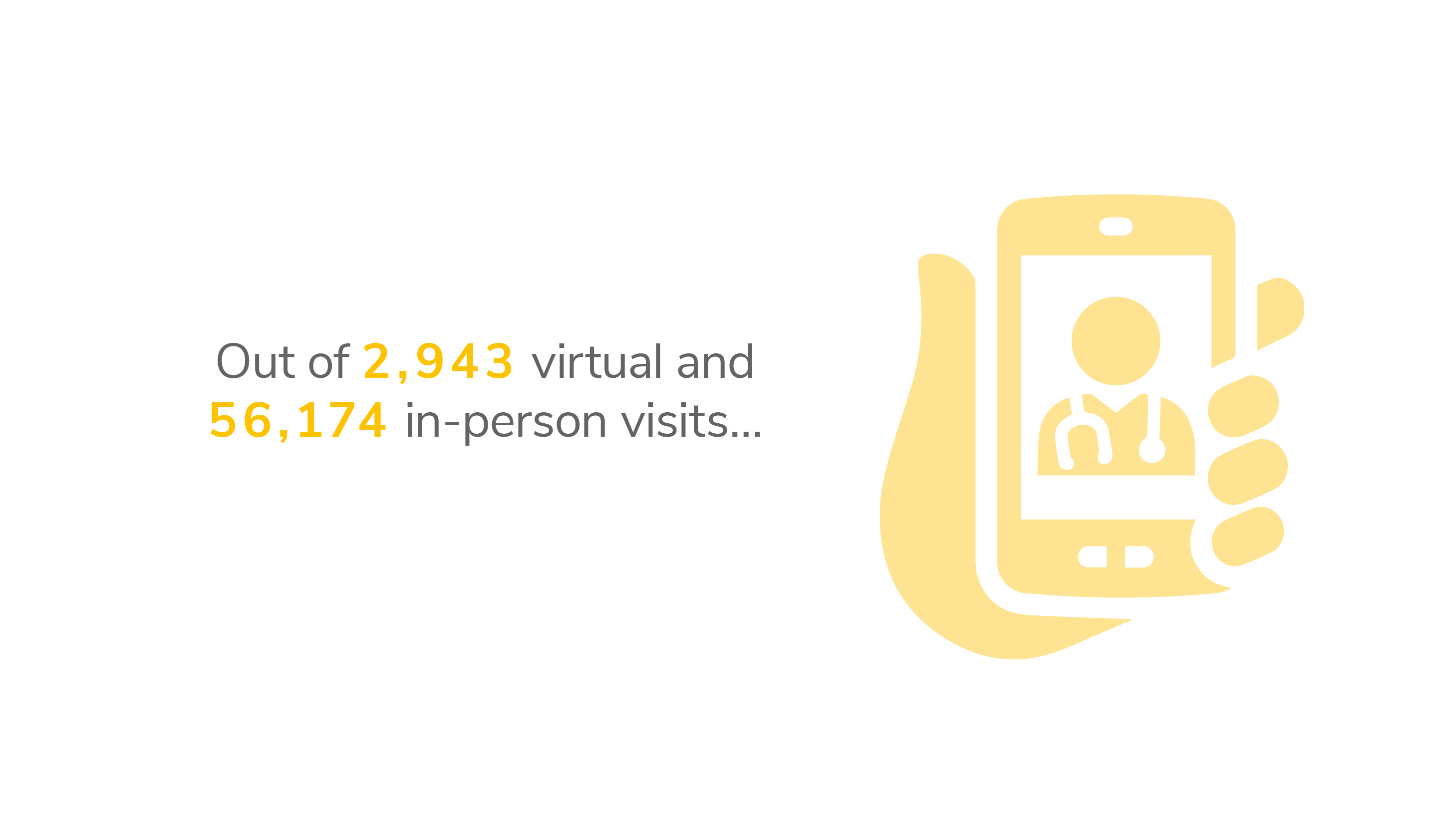 Out of 2,943 virtual and 56,174 in-person visits...