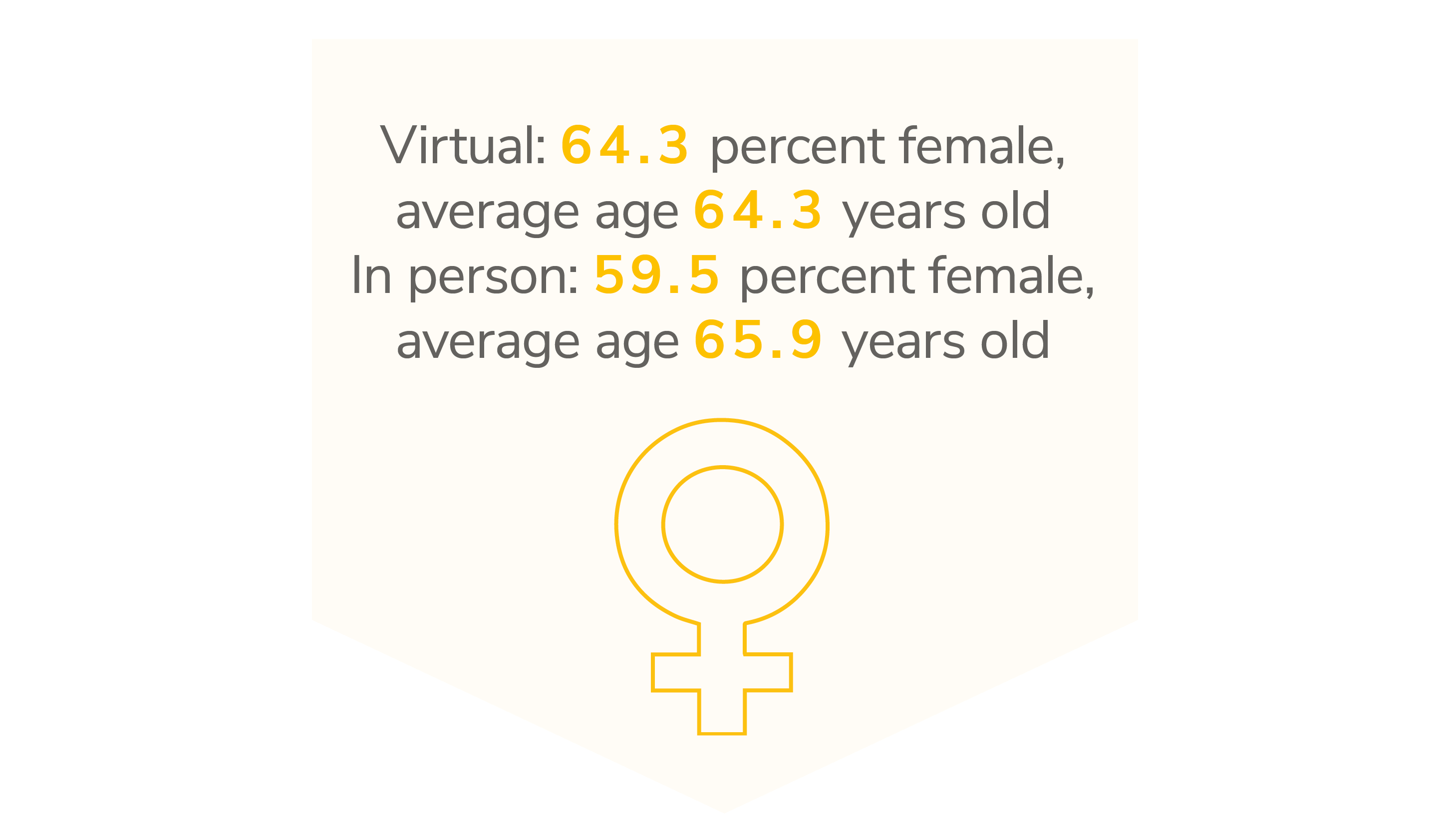 Virtual: 64.3 percent female, average age 64.3 years old
In person: 59.5 percent female, average age 65.9 years old