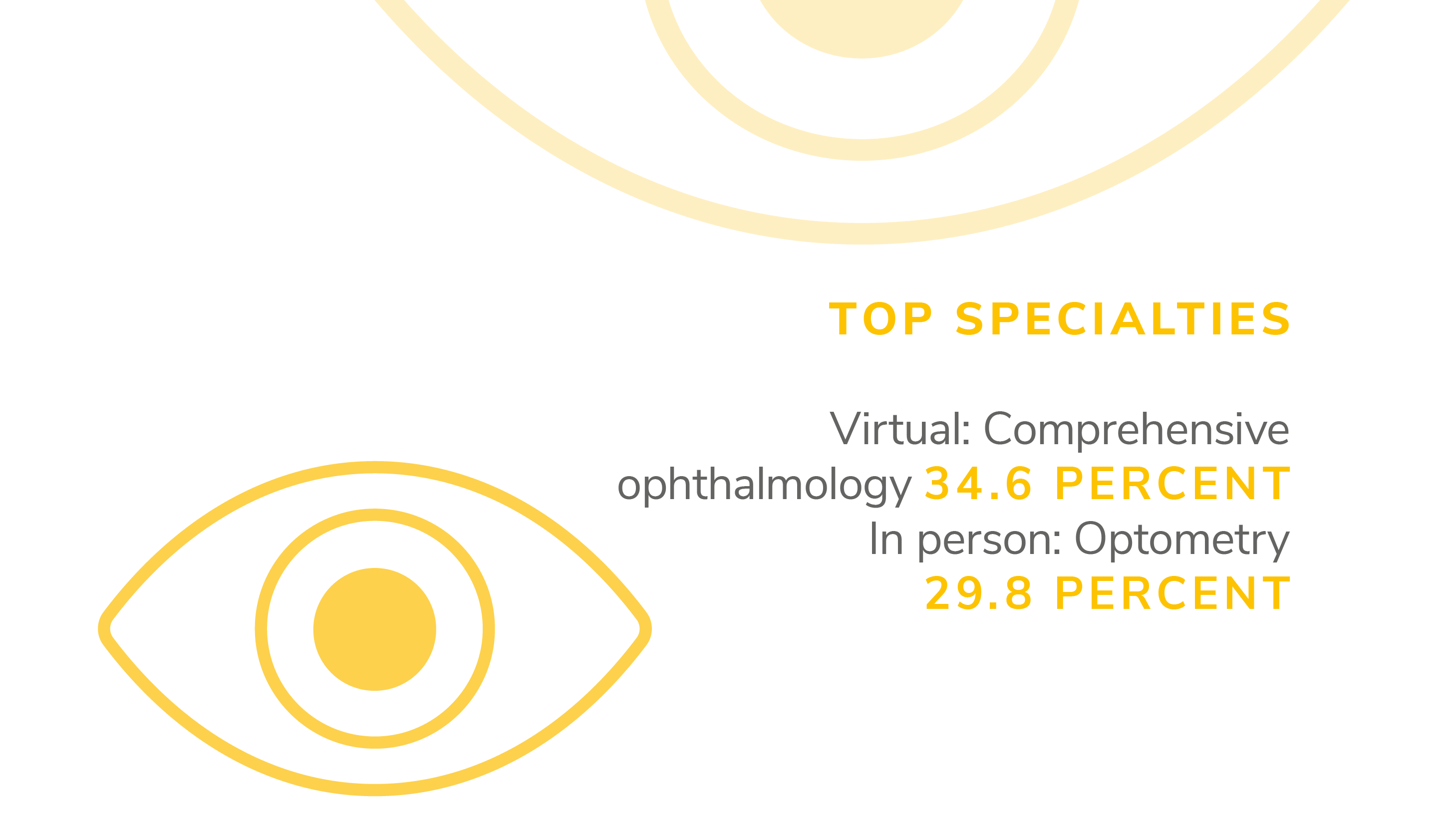 TOP SPECIALTIES

Virtual: Comprehensive ophthalmology 34.6 PERCENT
In person: Optometry 29.8 PERCENT