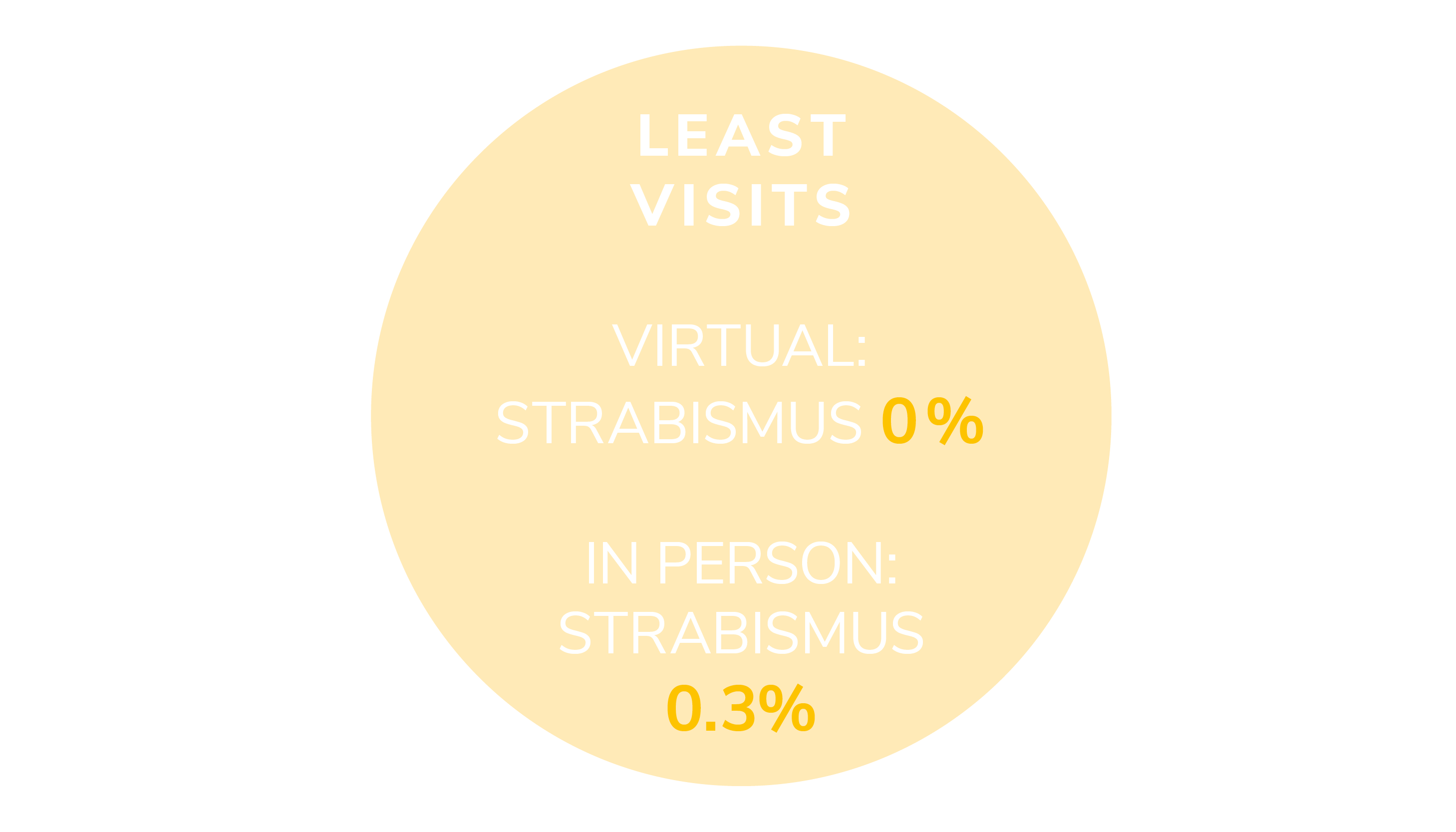 LEAST VISITS

VIRTUAL: STRABISMUS 0%

IN PERSON: STRABISMUS 0.3%