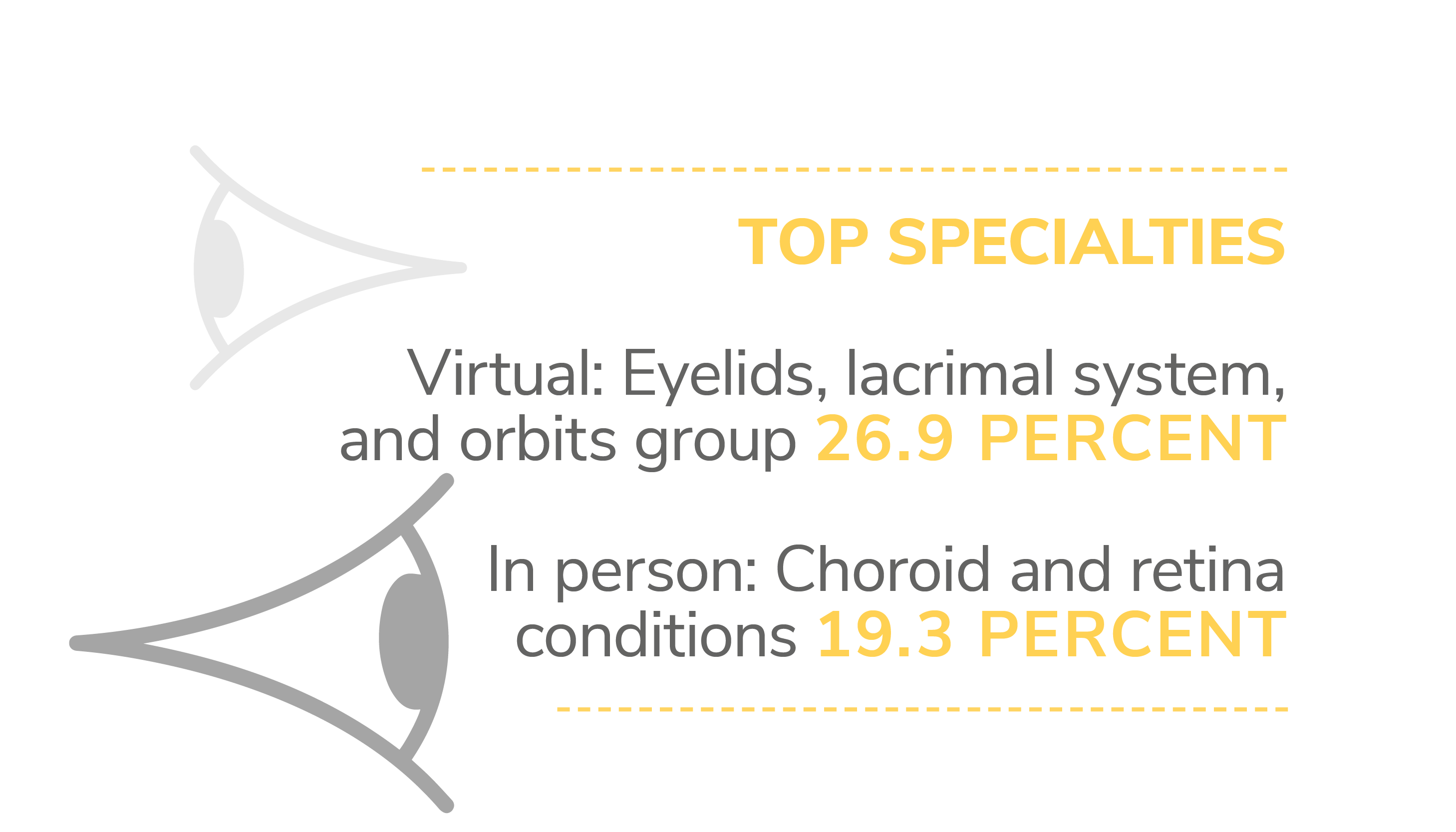 TOP SPECIALTIES

Virtual: Eyelids, lacrimal system, and orbits group 26.9 PERCENT

In person: Choroid and retina conditions 19.3 PERCENT